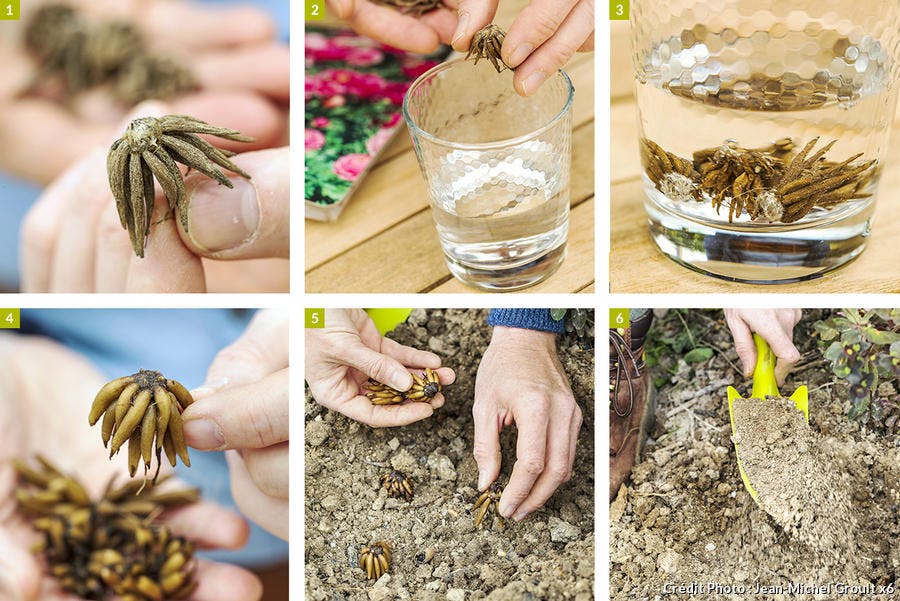 1

2

3

4

5

6

Crédit Photo : Jean-Michel Groult x6