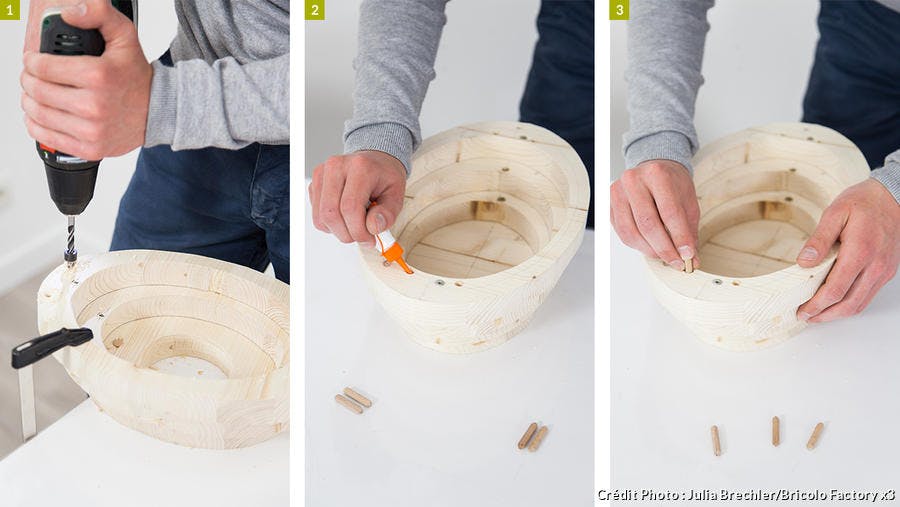 1

2

3

Crédit Photo : Julia Brechler/Bricolo Factory x3