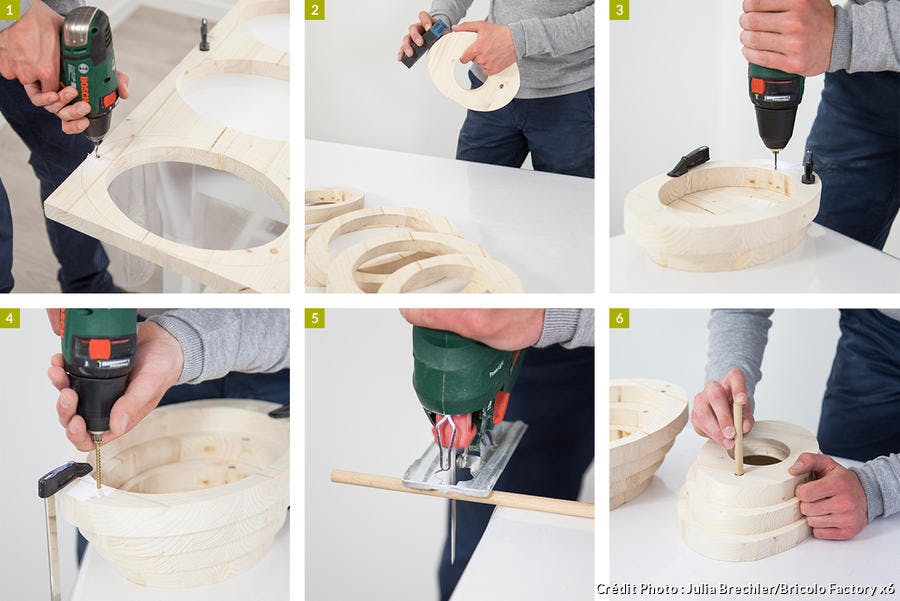 1

BOSCH

2

3

4

5

6

Crédit Photo : Julia Brechler/Bricolo Factory x6