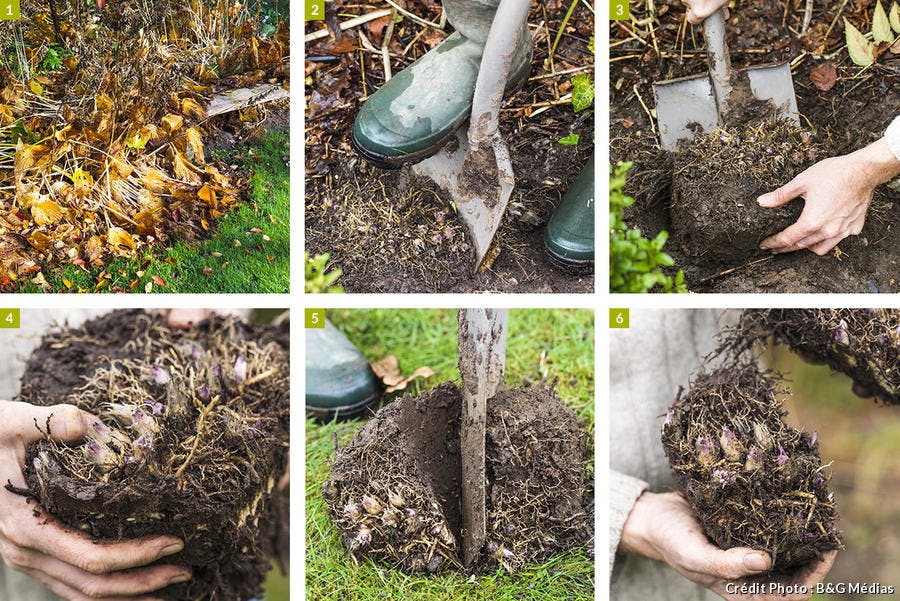 1

2

3

4

5

6

Crédit Photo : B&G Médias