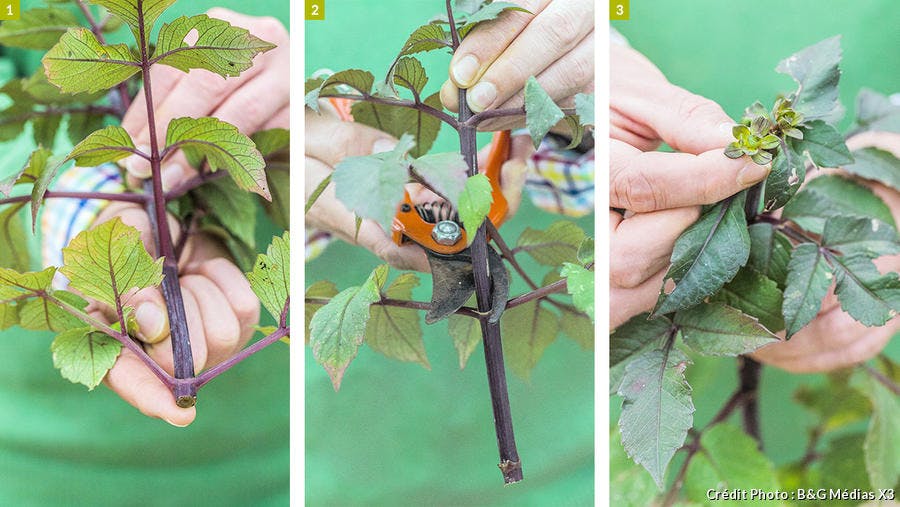 1

2

3

Crédit Photo : B&G Médias X3